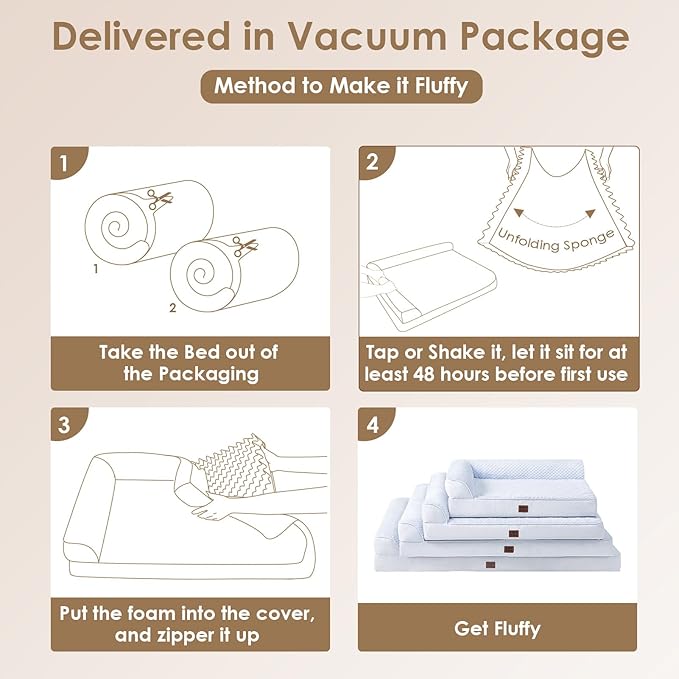 Delivered in Vacuum Package

Method to Make it Fluffy

1

1

2

Take the Bed out of the Packaging

2

Unfolding Sponge

Tap or Shake it, let it sit for at least 48 hours before first use

3

Put the foam into the cover, and zipper it up

4

Get Fluffy