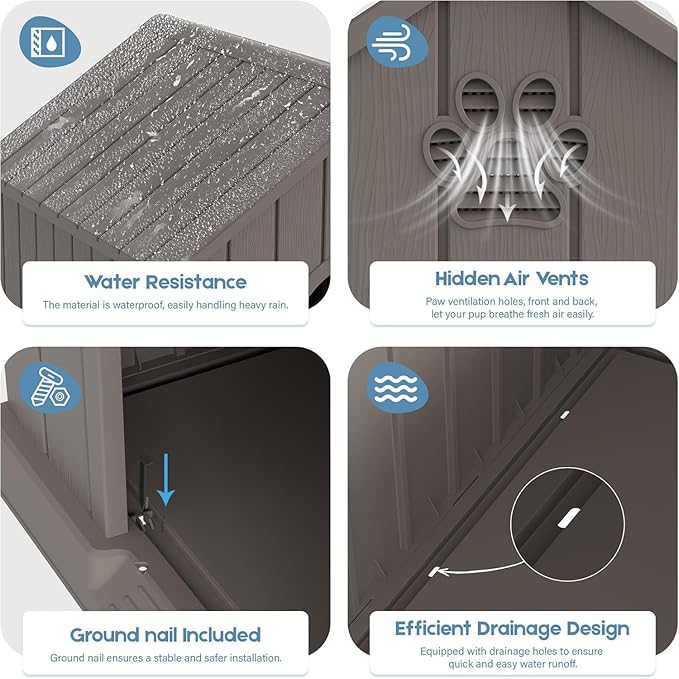 Water Resistance

The material is waterproof, easily handling heavy rain.

Hidden Air Vents

Paw ventilation holes, front and back, let your pup breathe fresh air easily.

Ground nail Included

Ground nail ensures a stable and safer installation.

Efficient Drainage Design

Equipped with drainage holes to ensure quick and easy water runoff.