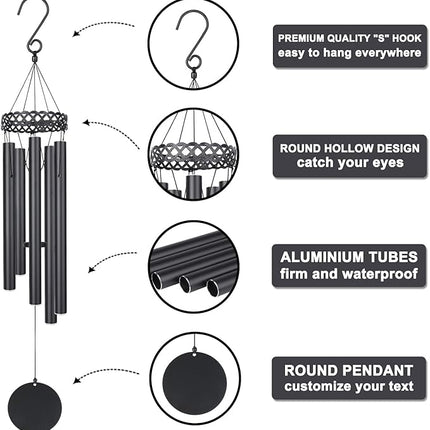 PREMIUM QUALITY "S" HOOK
easy to hang everywhere

ROUND HOLLOW DESIGN
catch your eyes

ALUMINIUM TUBES
firm and waterproof

ROUND PENDANT
customize your text