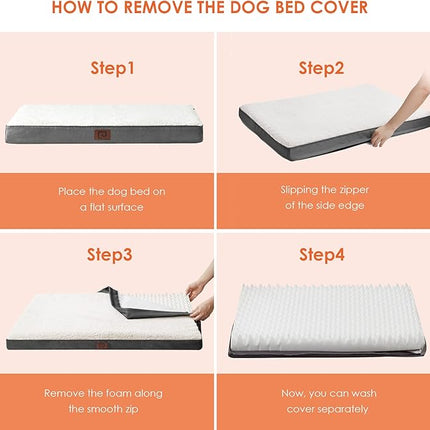 HOW TO REMOVE THE DOG BED COVER

Step1

Place the dog bed on a flat surface

Step2

Slipping the zipper of the side edge

Step3

Remove the foam along the smooth zip

Step4

Now, you can wash cover separately