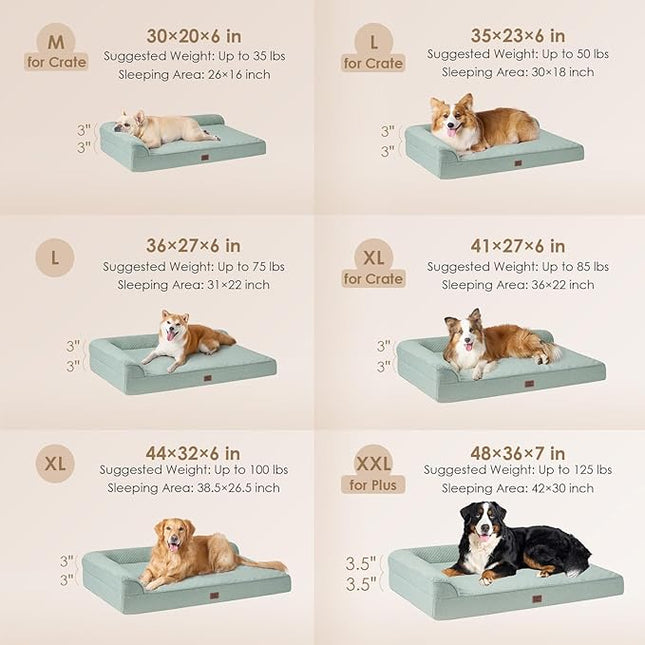 M
for Crate
30×20×6 in
Suggested Weight: Up to 35 lbs
Sleeping Area: 26×16 inch
3"
3"

L
for Crate
35×23×6 in
Suggested Weight: Up to 50 lbs
Sleeping Area: 30×18 inch
3"
3"

L
36×27×6 in
Suggested Weight: Up to 75 lbs
Sleeping Area: 31×22 inch
3"
3"

XL
for Crate
41×27×6 in
Suggested Weight: Up to 85 lbs
Sleeping Area: 36×22 inch
3"
3"

XL
44×32×6 in
Suggested Weight: Up to 100 lbs
Sleeping Area: 38.5×26.5 inch
3"
3"

XXL
for Plus
48×36×7 in
Suggested Weight: Up to 125 lbs
Sleeping Area: 42×30 inch
3.5"
3.5"