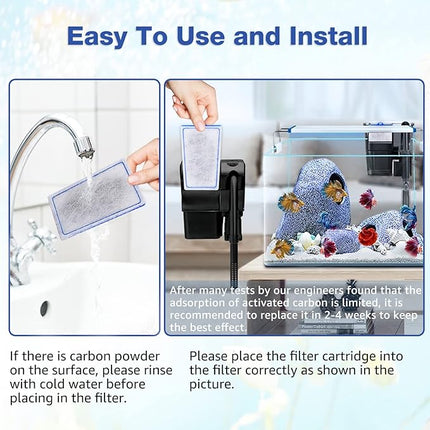 Easy To Use and Install

After many tests by our engineers found that the adsorption of activated carbon is limited, it is recommended to replace it in 2-4 weeks to keep the best effect.

If there is carbon powder on the surface, please rinse with cold water before placing in the filter.

Please place the filter cartridge into the filter correctly as shown in the picture.