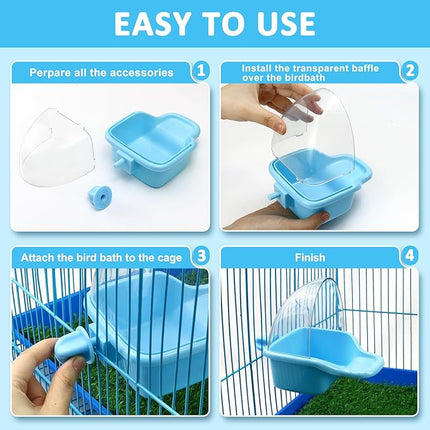 EASY TO USE

Perpare all the accessories 1

Install the transparent baffle over the birdbath 2

Attach the bird bath to the cage 3

Finish 4