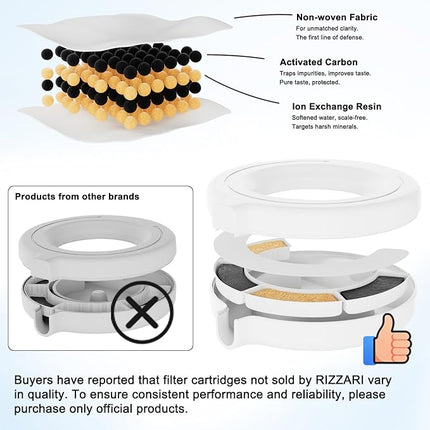 Non-woven Fabric
For unmatched clarity.
The first line of defense.

Activated Carbon
Traps impurities, improves taste.
Pure taste, protected.

Ion Exchange Resin
Softened water, scale-free.
Targets harsh minerals.

Products from other brands

Buyers have reported that filter cartridges not sold by RIZZARI vary in quality. To ensure consistent performance and reliability, please purchase only official products.