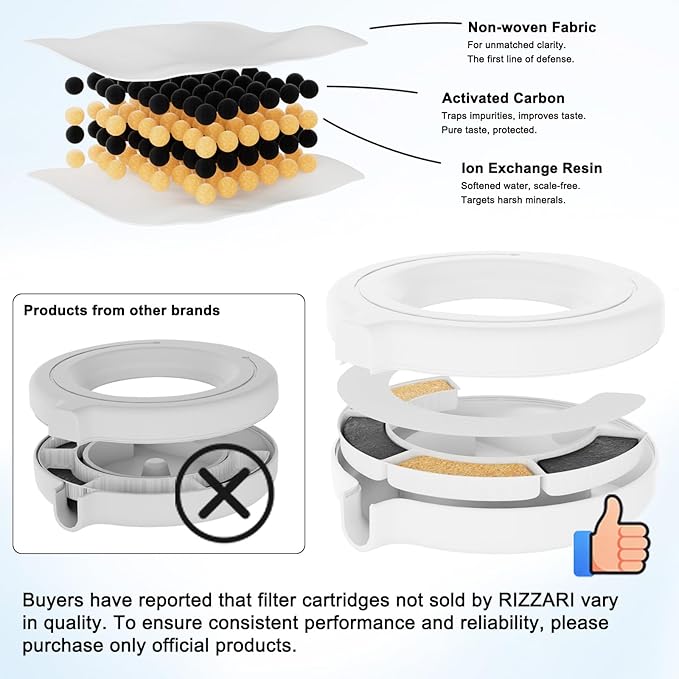 Non-woven Fabric
For unmatched clarity.
The first line of defense.

Activated Carbon
Traps impurities, improves taste.
Pure taste, protected.

Ion Exchange Resin
Softened water, scale-free.
Targets harsh minerals.

Products from other brands

Buyers have reported that filter cartridges not sold by RIZZARI vary in quality. To ensure consistent performance and reliability, please purchase only official products.