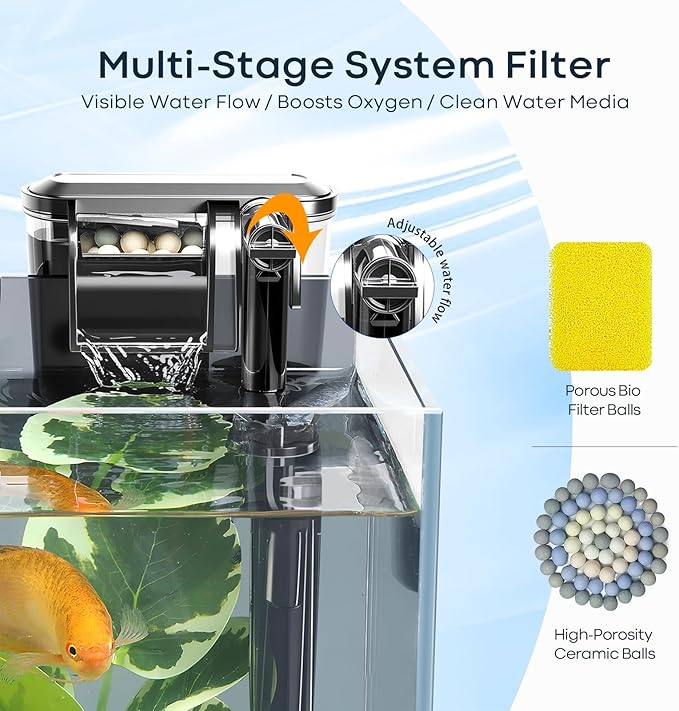 Multi-Stage System Filter
Visible Water Flow / Boosts Oxygen / Clean Water Media

Adjustable water flow

Porous Bio Filter Balls

High-Porosity Ceramic Balls