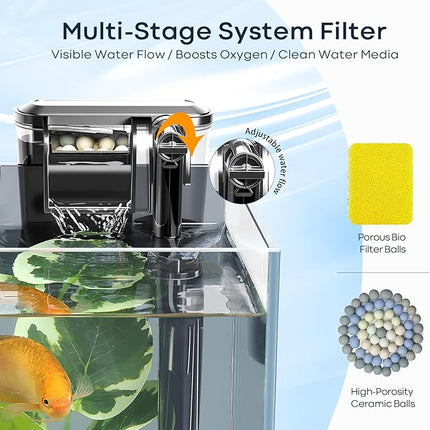 Multi-Stage System Filter
Visible Water Flow / Boosts Oxygen / Clean Water Media

Adjustable water flow

Porous Bio Filter Balls

High-Porosity Ceramic Balls