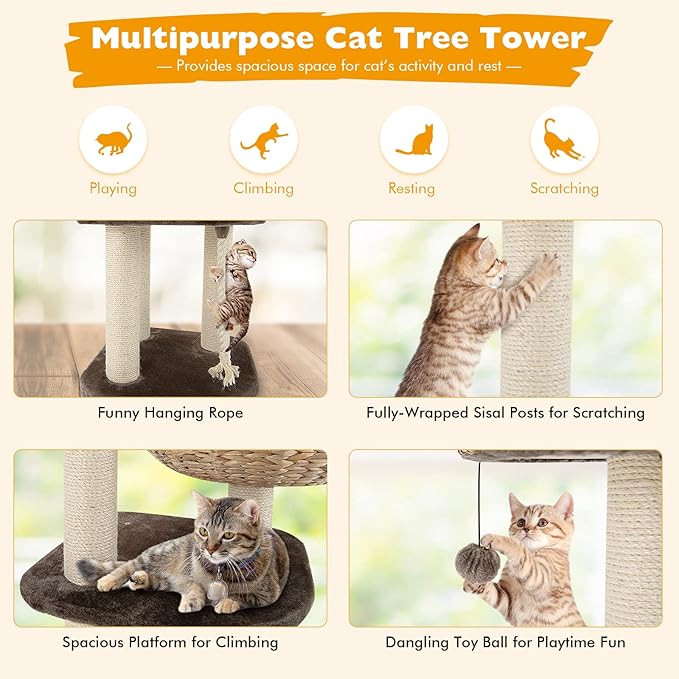 Multipurpose Cat Tree Tower
— Provides spacious space for cat's activity and rest —

Playing

Climbing

Resting

Scratching

Funny Hanging Rope

Fully-Wrapped Sisal Posts for Scratching

Spacious Platform for Climbing

Dangling Toy Ball for Playtime Fun