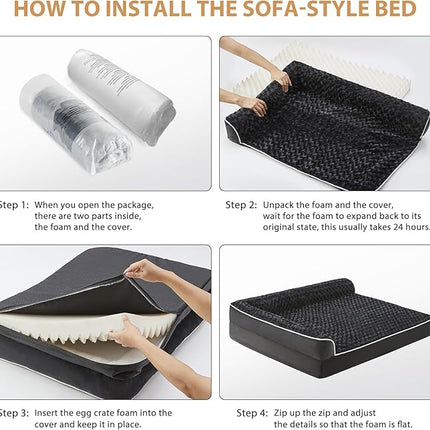 HOW TO INSTALL THE SOFA-STYLE BED

Step 1: When you open the package, there are two parts inside, the foam and the cover.

Step 2: Unpack the foam and the cover, wait for the foam to expand back to its original state, this usually takes 24 hours.

Step 3: Insert the egg crate foam into the cover and keep it in place.

Step 4: Zip up the zip and adjust the details so that the foam is flat.