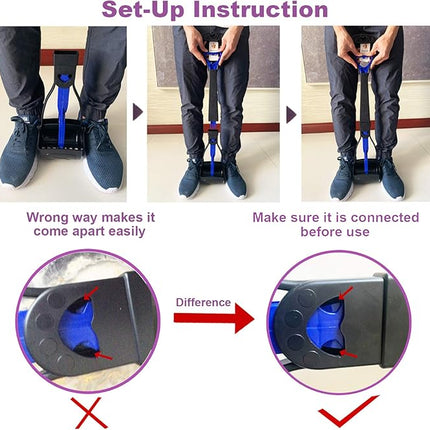 Set-Up Instruction

Wrong way makes it come apart easily

Make sure it is connected before use

Difference