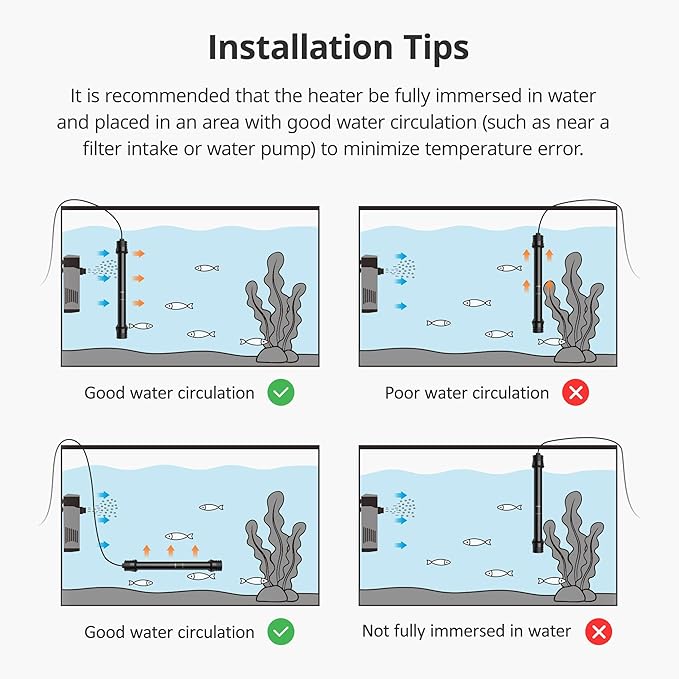 Installation Tips

It is recommended that the heater be fully immersed in water and placed in an area with good water circulation (such as near a filter intake or water pump) to minimize temperature error.

Good water circulation

Poor water circulation

Good water circulation

Not fully immersed in water