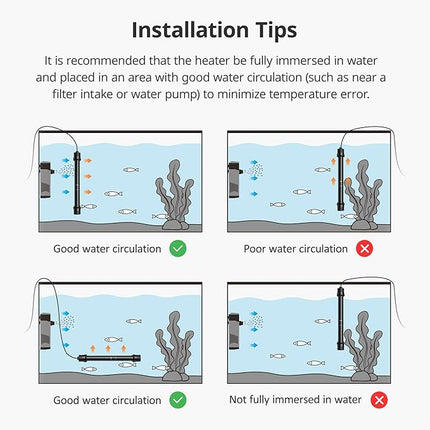 Installation Tips

It is recommended that the heater be fully immersed in water and placed in an area with good water circulation (such as near a filter intake or water pump) to minimize temperature error.

Good water circulation

Poor water circulation

Good water circulation

Not fully immersed in water