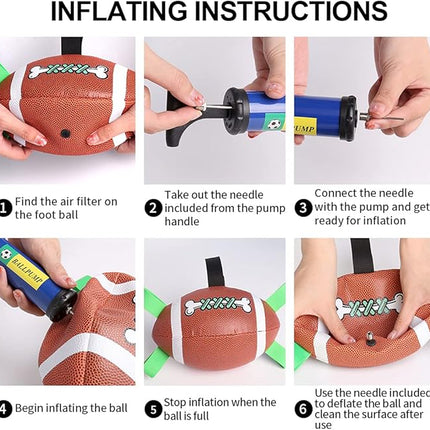 INFLATING INSTRUCTIONS

PUMP

1 Find the air filter on the foot ball

2 Take out the needle included from the pump handle

3 Connect the needle with the pump and get ready for inflation

BALLPUMP

4 Begin inflating the ball

5 Stop inflation when the ball is full

6 Use the needle included to deflate the ball and clean the surface after use