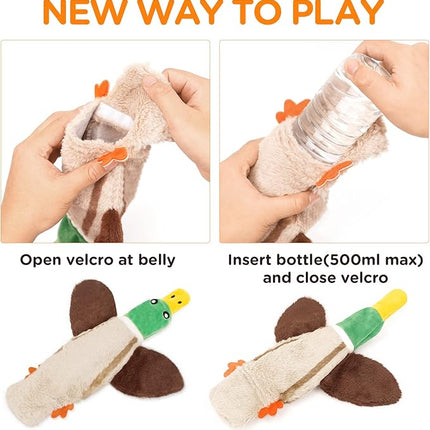 NEW WAY TO PLAY

Open velcro at belly

Insert bottle(500ml max) and close velcro