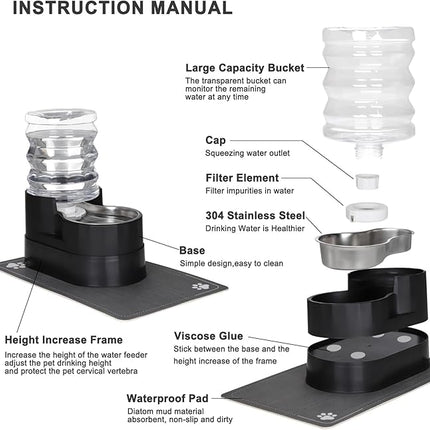 INSTRUCTION MANUAL

Large Capacity Bucket
The transparent bucket can monitor the remaining water at any time

Cap
Squeezing water outlet

Filter Element
Filter impurities in water

304 Stainless Steel
Drinking Water is Healthier

Base
Simple design,easy to clean

Height Increase Frame
Increase the height of the water feeder adjust the pet drinking height and protect the pet cervical vertebra

Viscose Glue
Stick between the base and the height increase of the frame

Waterproof Pad
Diatom mud material absorbent, non-slip and dirty