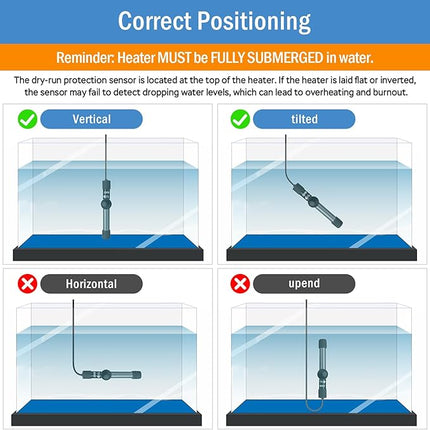 Correct Positioning

Reminder: Heater MUST be FULLY SUBMERGED in water.

The dry-run protection sensor is located at the top of the heater. If the heater is laid flat or inverted, the sensor may fail to detect dropping water levels, which can lead to overheating and burnout.

Vertical

tilted

Horizontal

upend