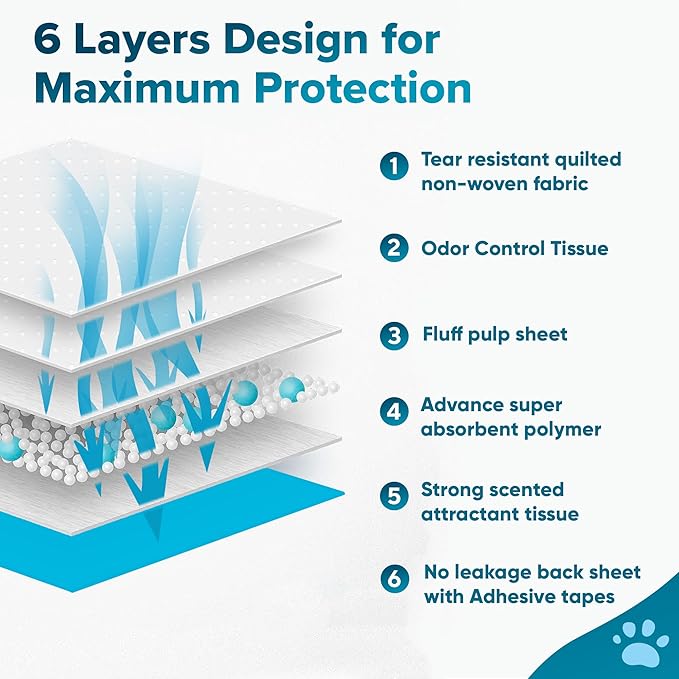 6 Layers Design for Maximum Protection

1 Tear resistant quilted non-woven fabric

2 Odor Control Tissue

3 Fluff pulp sheet

4 Advance super absorbent polymer

5 Strong scented attractant tissue

6 No leakage back sheet with Adhesive tapes