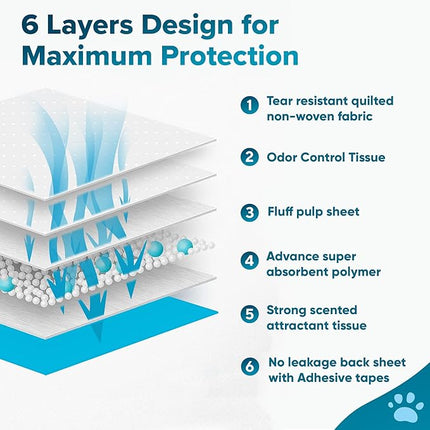 6 Layers Design for Maximum Protection

1 Tear resistant quilted non-woven fabric

2 Odor Control Tissue

3 Fluff pulp sheet

4 Advance super absorbent polymer

5 Strong scented attractant tissue

6 No leakage back sheet with Adhesive tapes