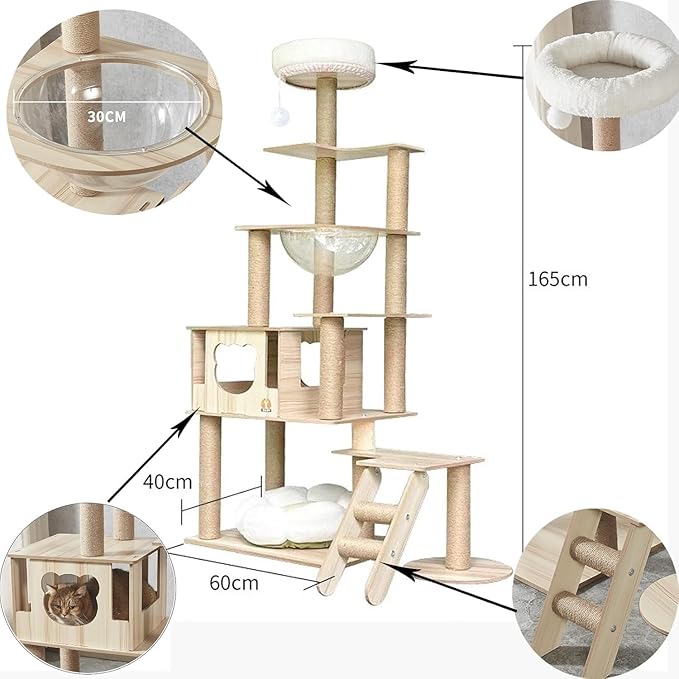 30CM

165cm

40cm

60cm