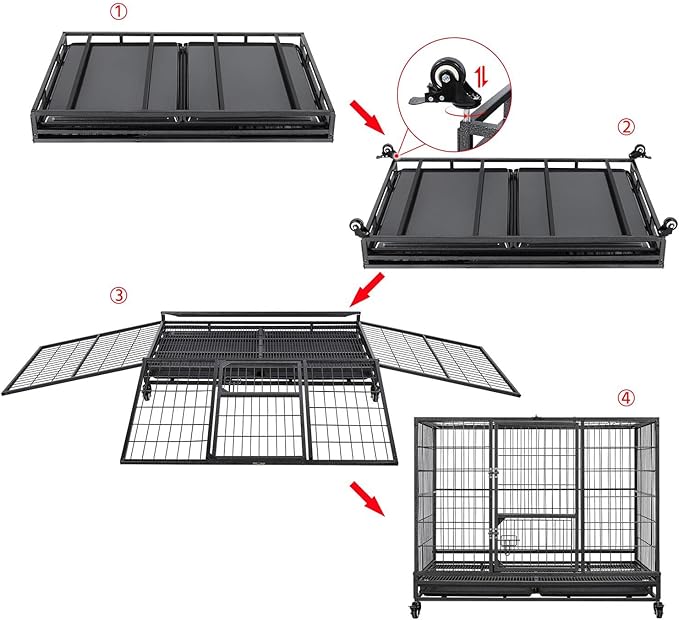 ①

②

③

④