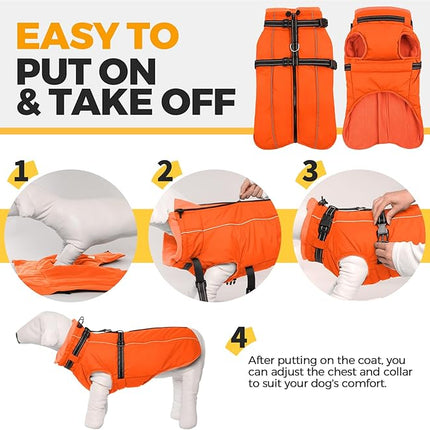 EASY TO PUT ON & TAKE OFF

1

2

3

4

After putting on the coat, you can adjust the chest and collar to suit your dog's comfort.