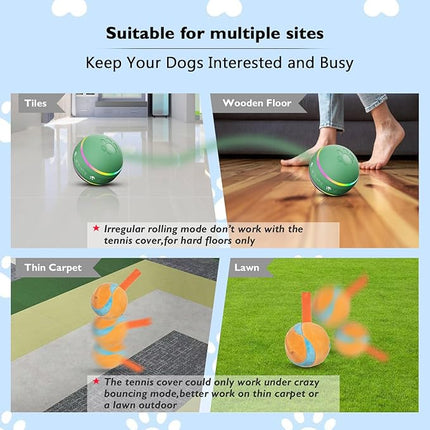 Suitable for multiple sites

Keep Your Dogs Interested and Busy

Tiles

Wooden Floor

★ Irregular rolling mode don't work with the tennis cover,for hard floors only

Thin Carpet

Lawn

★ The tennis cover could only work under crazy bouncing mode,better work on thin carpet or a lawn outdoor