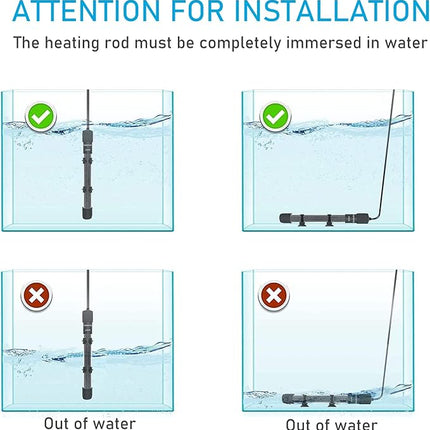 ATTENTION FOR INSTALLATION

The heating rod must be completely immersed in water

Out of water

Out of water