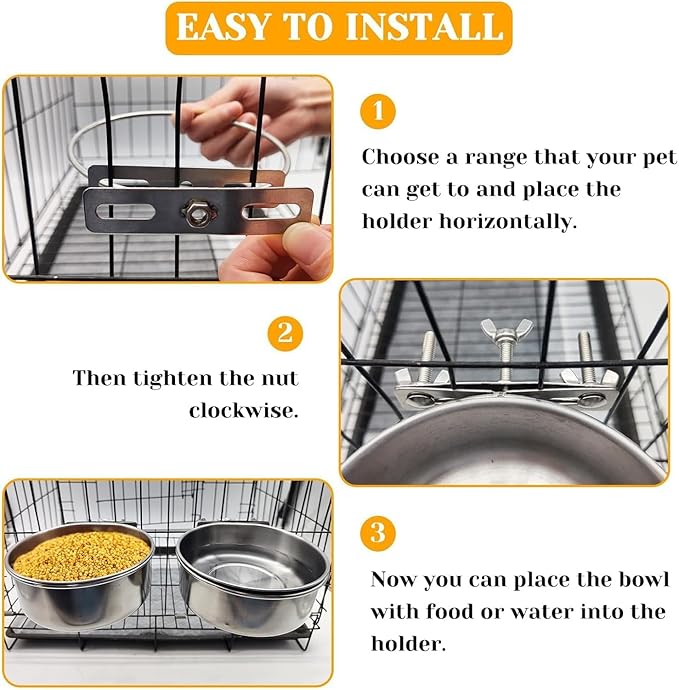 EASY TO INSTALL

1

Choose a range that your pet can get to and place the holder horizontally.

2

Then tighten the nut clockwise.

3

Now you can place the bowl with food or water into the holder.