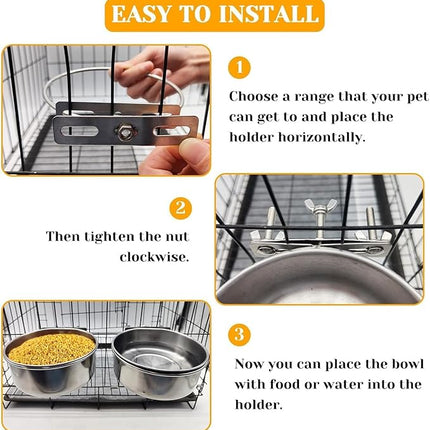 EASY TO INSTALL

1

Choose a range that your pet can get to and place the holder horizontally.

2

Then tighten the nut clockwise.

3

Now you can place the bowl with food or water into the holder.