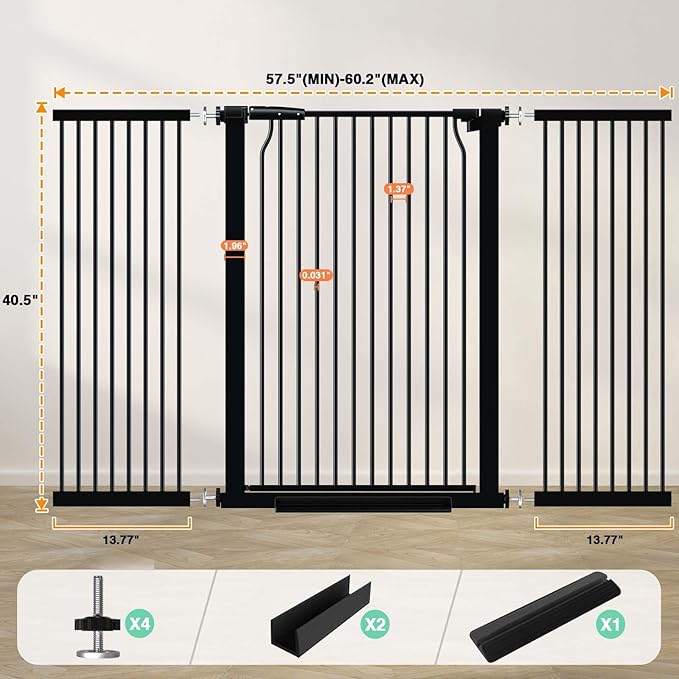 57.5"(MIN)-60.2"(MAX)

40.5"

1.37"

1.96"

0.031"

13.77"

13.77"

X4

X2

X1