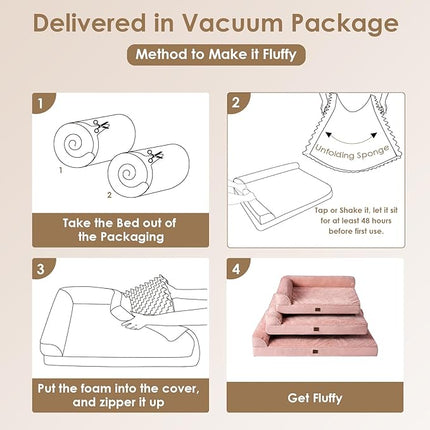 Delivered in Vacuum Package

Method to Make it Fluffy

1

1

2

Take the Bed out of the Packaging

2

Unfolding Sponge

Tap or Shake it, let it sit for at least 48 hours before first use.

3

Put the foam into the cover, and zipper it up

4

Get Fluffy