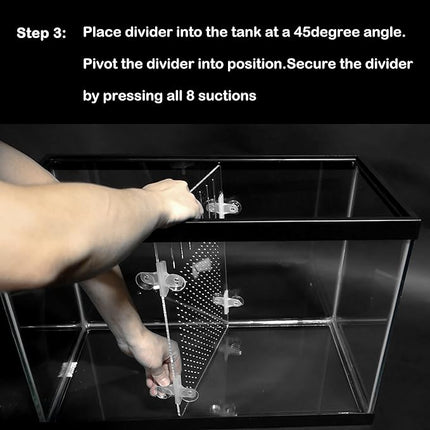 Step 3: Place divider into the tank at a 45degree angle. Pivot the divider into position.Secure the divider by pressing all 8 suctions