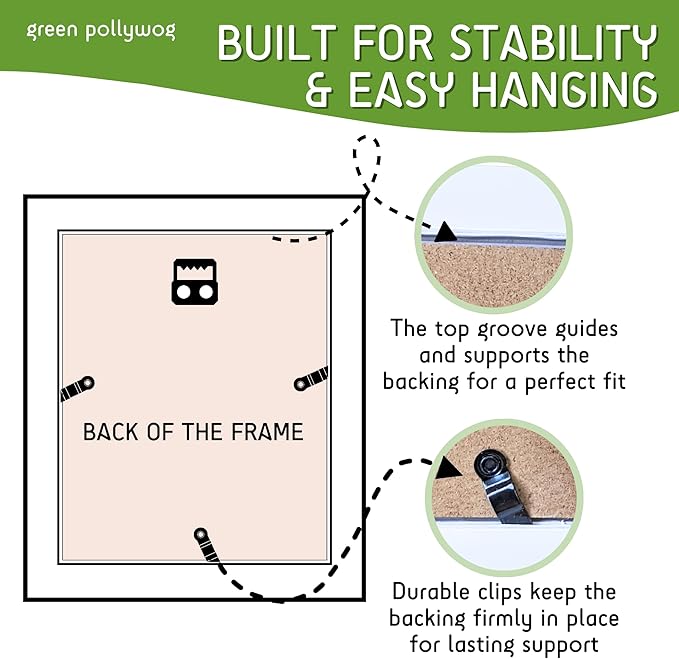 green pollywog

BUILT FOR STABILITY & EASY HANGING

BACK OF THE FRAME

The top groove guides and supports the backing for a perfect fit

Durable clips keep the backing firmly in place for lasting support