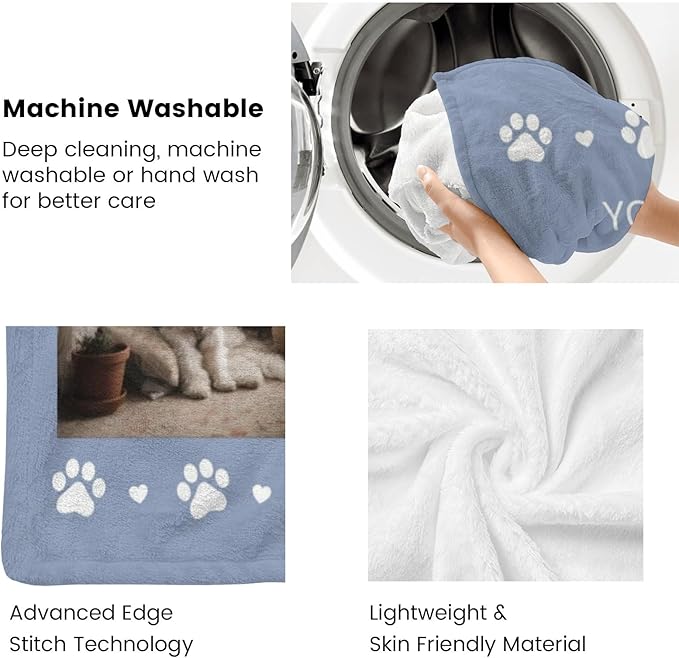 Machine Washable

Deep cleaning, machine washable or hand wash for better care

YO

Advanced Edge Stitch Technology

Lightweight & Skin Friendly Material