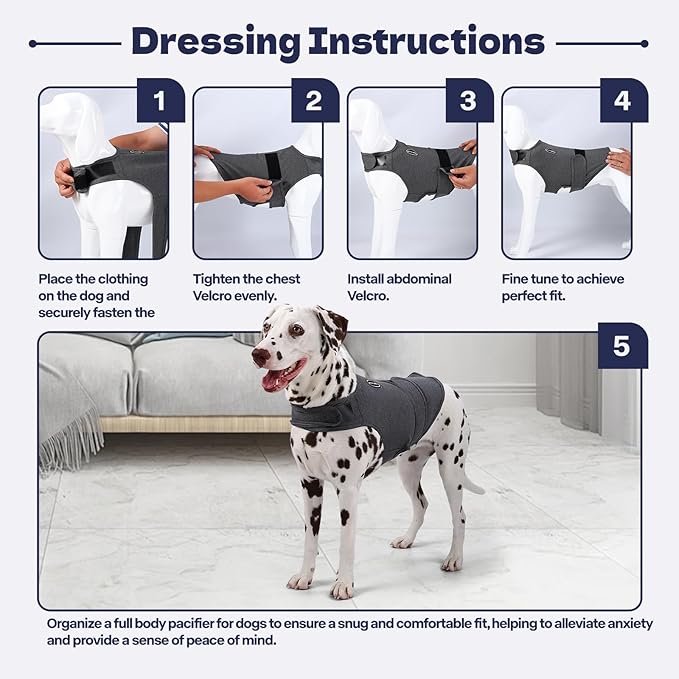 Dressing Instructions

1

Place the clothing on the dog and securely fasten the

2

Tighten the chest Velcro evenly.

3

Install abdominal Velcro.

4

Fine tune to achieve perfect fit.

5

Organize a full body pacifier for dogs to ensure a snug and comfortable fit, helping to alleviate anxiety and provide a sense of peace of mind.