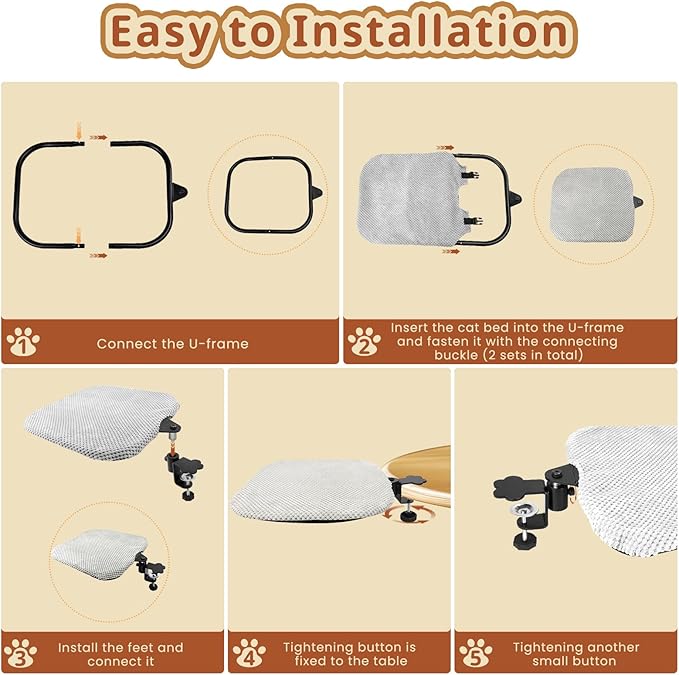 Easy to Installation

1 Connect the U-frame

2 Insert the cat bed into the U-frame and fasten it with the connecting buckle (2 sets in total)

3 Install the feet and connect it

4 Tightening button is fixed to the table

5 Tightening another small button