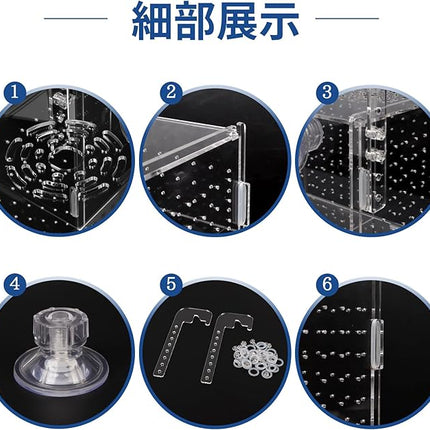 細部展示

1

2

3

4

5

6