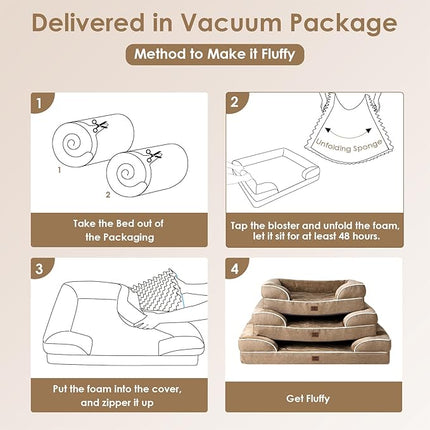 Delivered in Vacuum Package

Method to Make it Fluffy

1

1

2

Take the Bed out of the Packaging

2

Unfolding Sponge

Tap the bloster and unfold the foam, let it sit for at least 48 hours.

3

Put the foam into the cover, and zipper it up

4

Get Fluffy