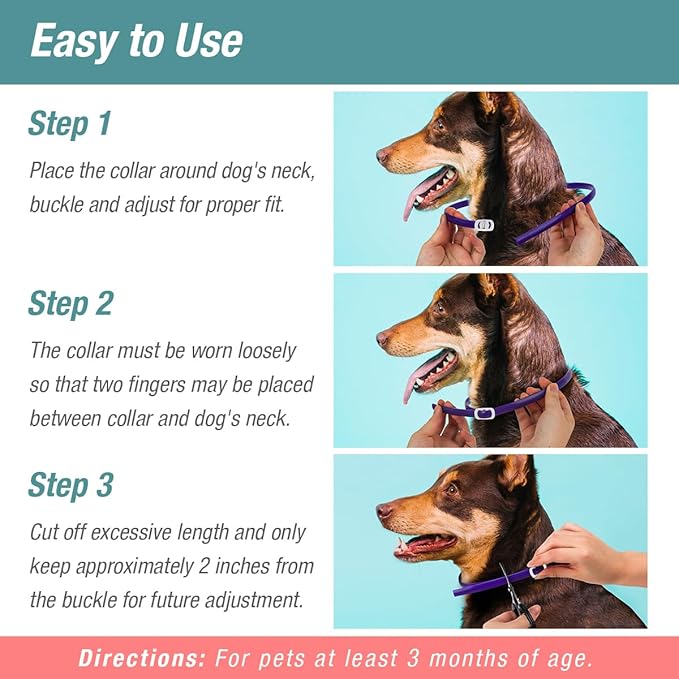 Easy to Use

Step 1

Place the collar around dog's neck, buckle and adjust for proper fit.

Step 2

The collar must be worn loosely so that two fingers may be placed between collar and dog's neck.

Step 3

Cut off excessive length and only keep approximately 2 inches from the buckle for future adjustment.

Directions: For pets at least 3 months of age.