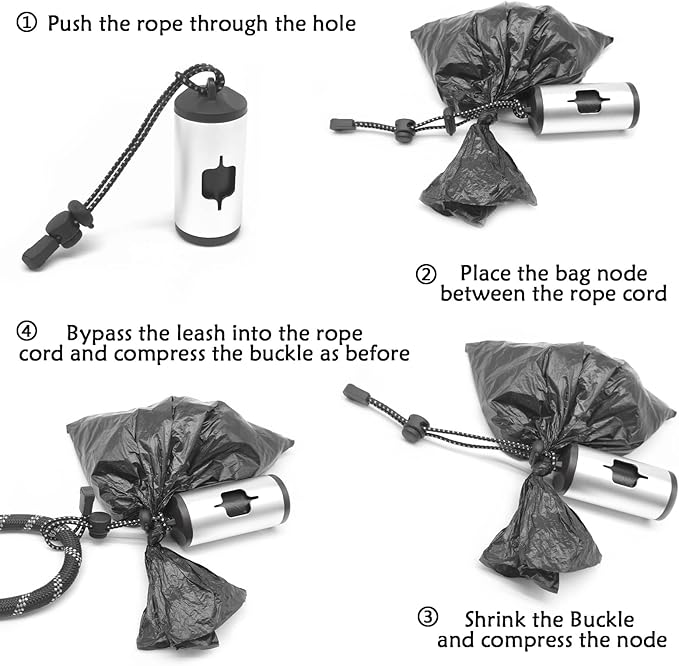 ① Push the rope through the hole

② Place the bag node between the rope cord

④ Bypass the leash into the rope cord and compress the buckle as before

③ Shrink the Buckle and compress the node