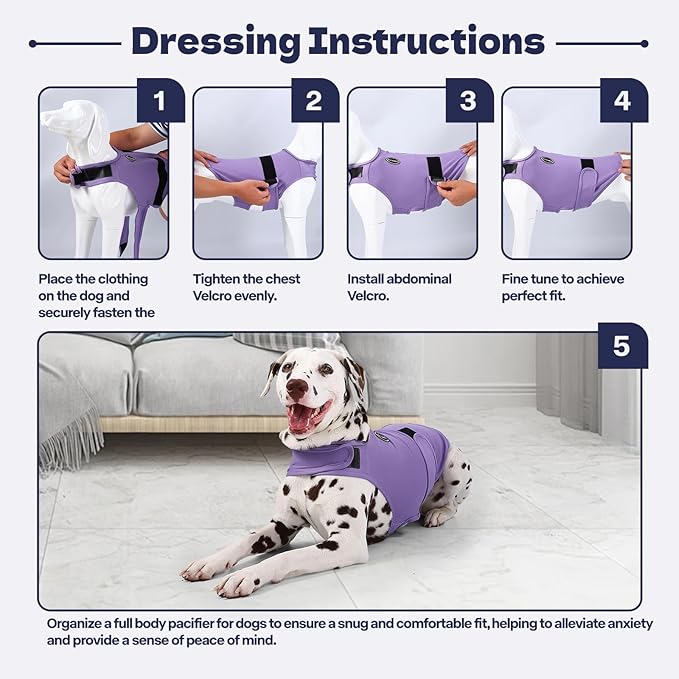 Dressing Instructions

1

Place the clothing on the dog and securely fasten the

2

Tighten the chest Velcro evenly.

3

Install abdominal Velcro.

4

Fine tune to achieve perfect fit.

5

Organize a full body pacifier for dogs to ensure a snug and comfortable fit, helping to alleviate anxiety and provide a sense of peace of mind.