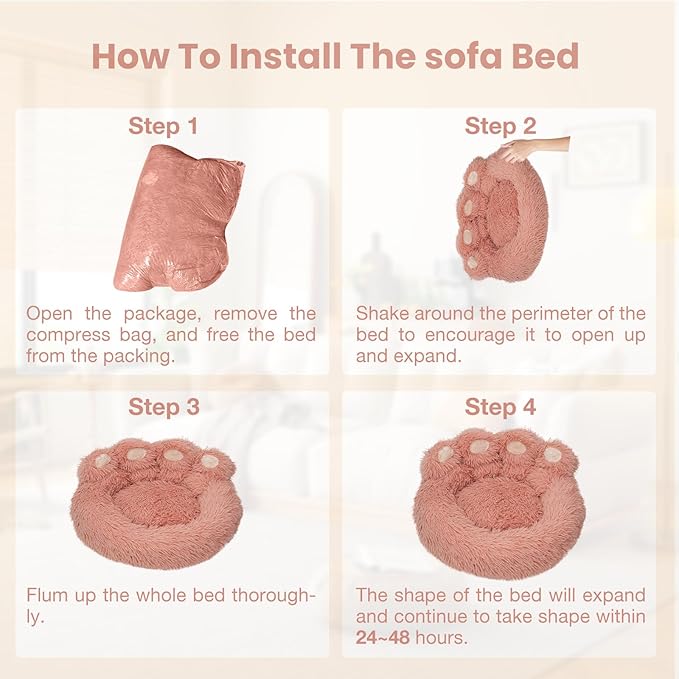 How To Install The sofa Bed

Step 1

Open the package, remove the compress bag, and free the bed from the packing.

Step 2

Shake around the perimeter of the bed to encourage it to open up and expand.

Step 3

Flum up the whole bed thoroughly.

Step 4

The shape of the bed will expand and continue to take shape within 24~48 hours.