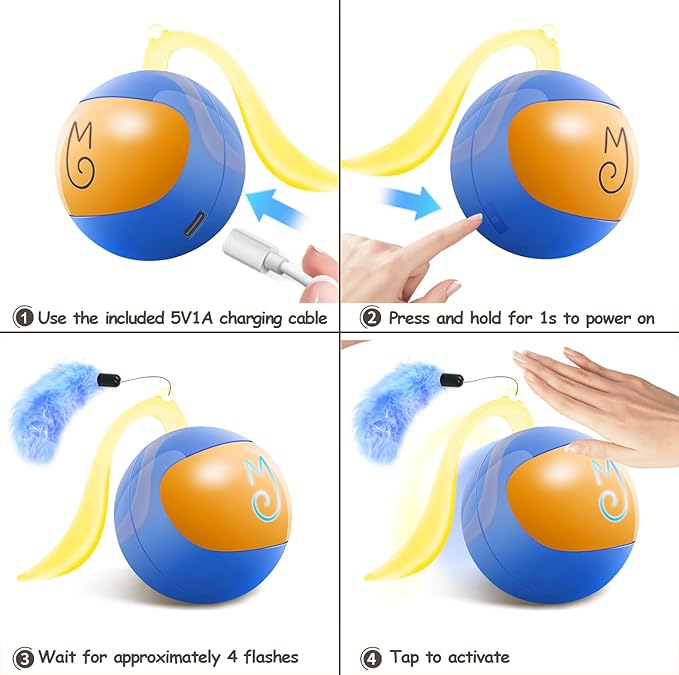 ① Use the included 5V1A charging cable

② Press and hold for 1s to power on

③ Wait for approximately 4 flashes

④ Tap to activate