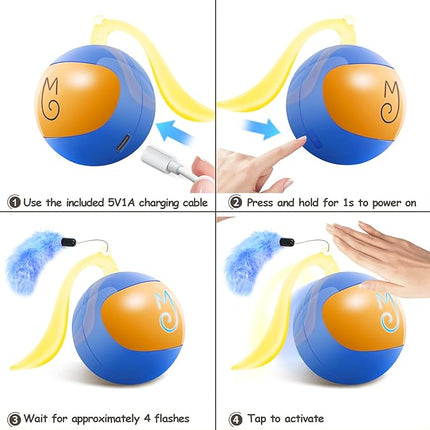 1 Use the included 5V1A charging cable

2 Press and hold for 1s to power on

3 Wait for approximately 4 flashes

4 Tap to activate