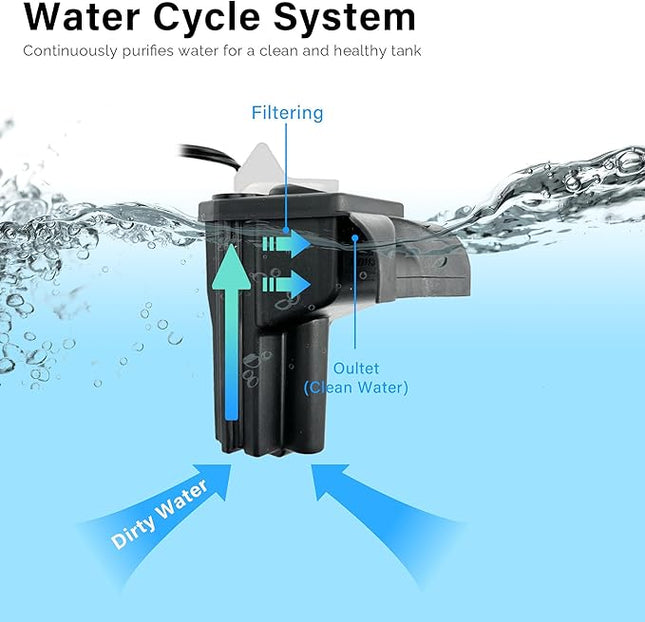 Water Cycle System

Continuously purifies water for a clean and healthy tank

Filtering

Oultet
(Clean Water)

Dirty Water