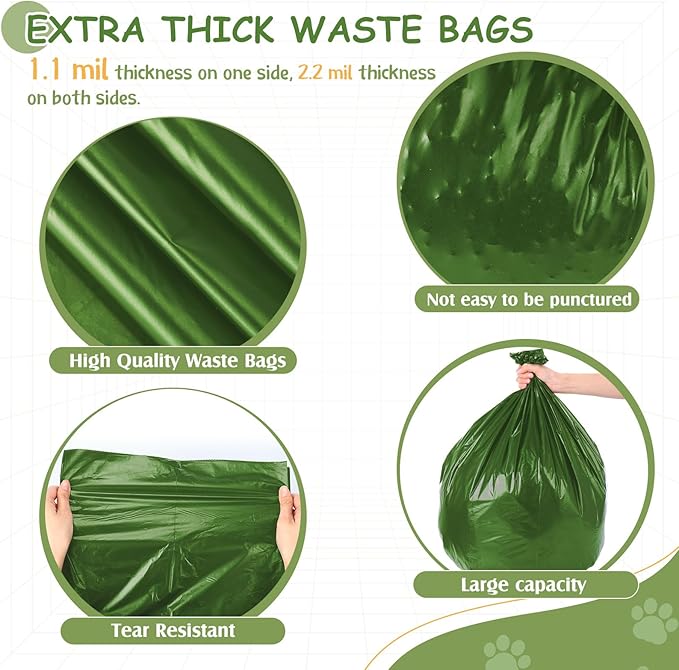 EXTRA THICK WASTE BAGS

1.1 mil thickness on one side, 2.2 mil thickness on both sides.

High Quality Waste Bags

Not easy to be punctured

Tear Resistant

Large capacity