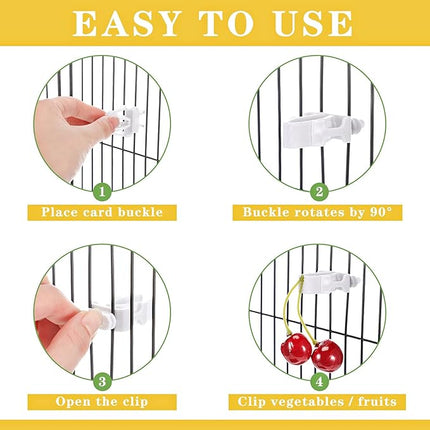 EASY TO USE

1
Place card buckle

2
Buckle rotates by 90°

3
Open the clip

4
Clip vegetables / fruits