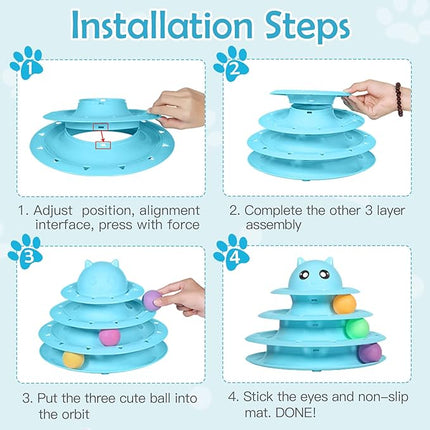 Installation Steps

1

2

1. Adjust position, alignment interface, press with force

2. Complete the other 3 layer assembly

3

4

3. Put the three cute ball into the orbit

4. Stick the eyes and non-slip mat. DONE!