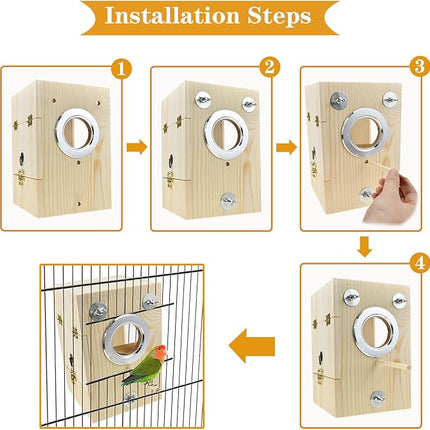 Installation Steps

1

2

3

4