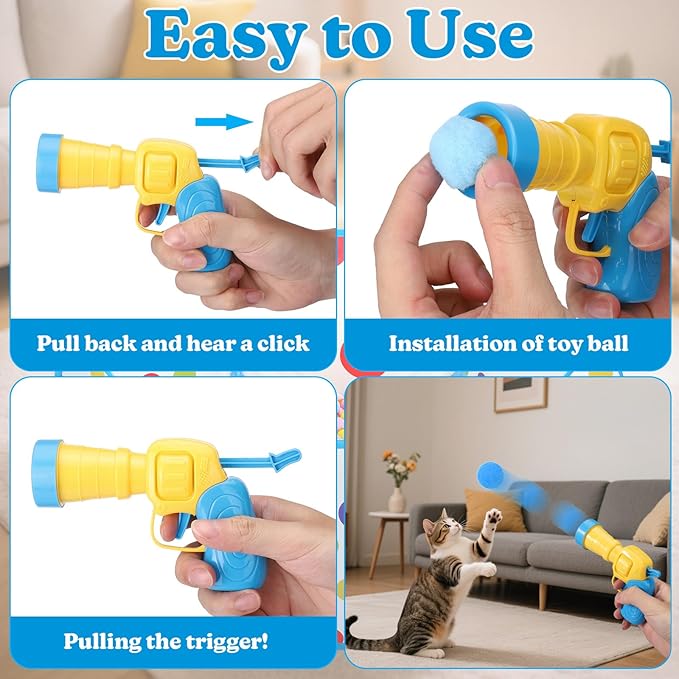 Easy to Use

Pull back and hear a click

Installation of toy ball

Pulling the trigger!